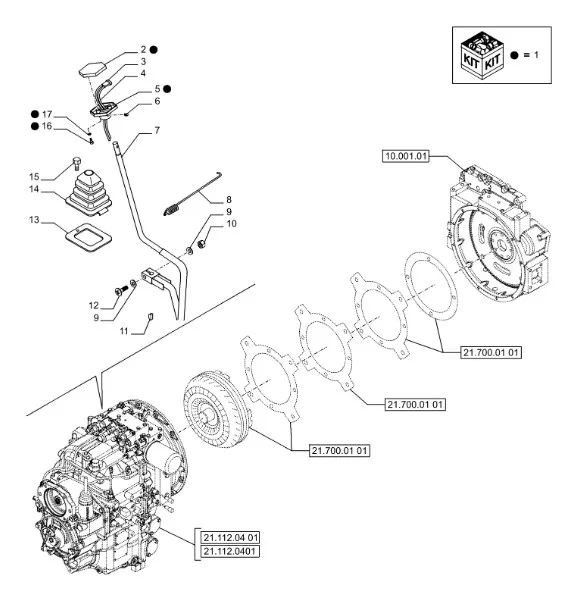 KIT KIT ● = 1

2 ●
3
4
5 ●
6
● 17
● 16
7
15
14
13
8
9
10
12
9
11

10.001.01

21.700.01 01
21.700.01 01
21.700.01 01

21.112.04 01
21.112.0401