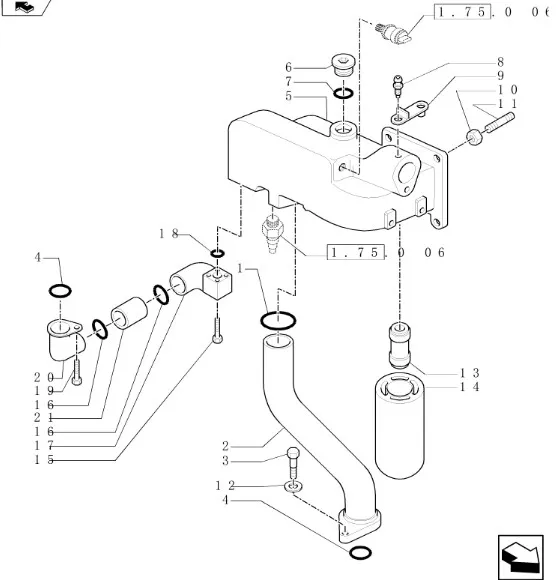 1.75.0 06
6
7
5
8
9
10
11
18
1.75.0 06
4
1
20
19
16
21
16
17
15
13
14
2
3
12
4